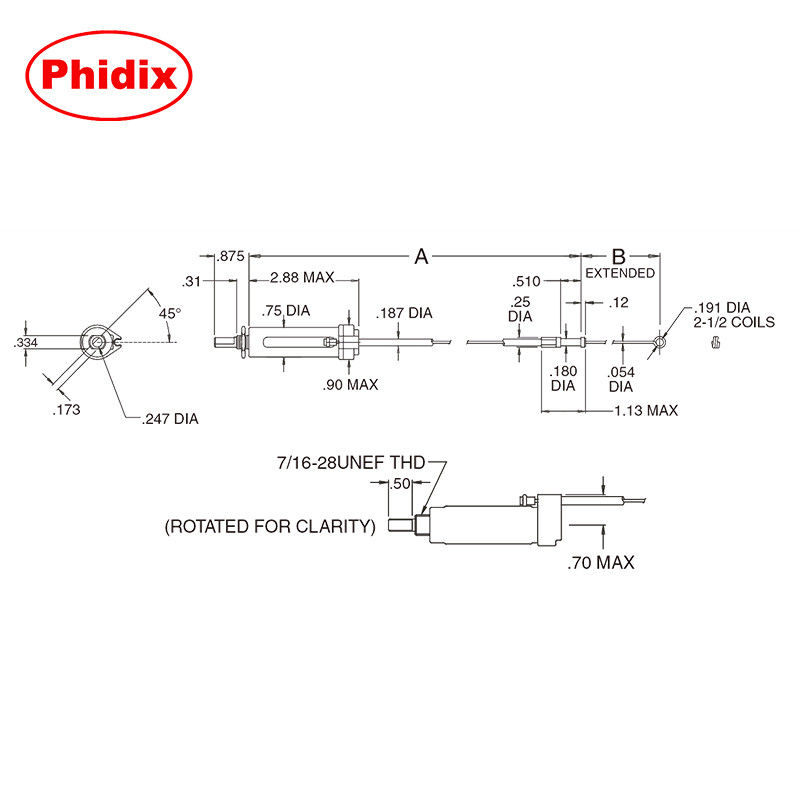 Phidix

.875
A
B
EXTENDED
.31
2.88 MAX
.510
.12
45°
.75 DIA
.187 DIA
.25 DIA
.191 DIA
2-1/2 COILS
.334
.90 MAX
.180 DIA
.054 DIA
.173
.247 DIA
1.13 MAX

7/16-28UNEF THD
.50
(ROTATED FOR CLARITY)
.70 MAX